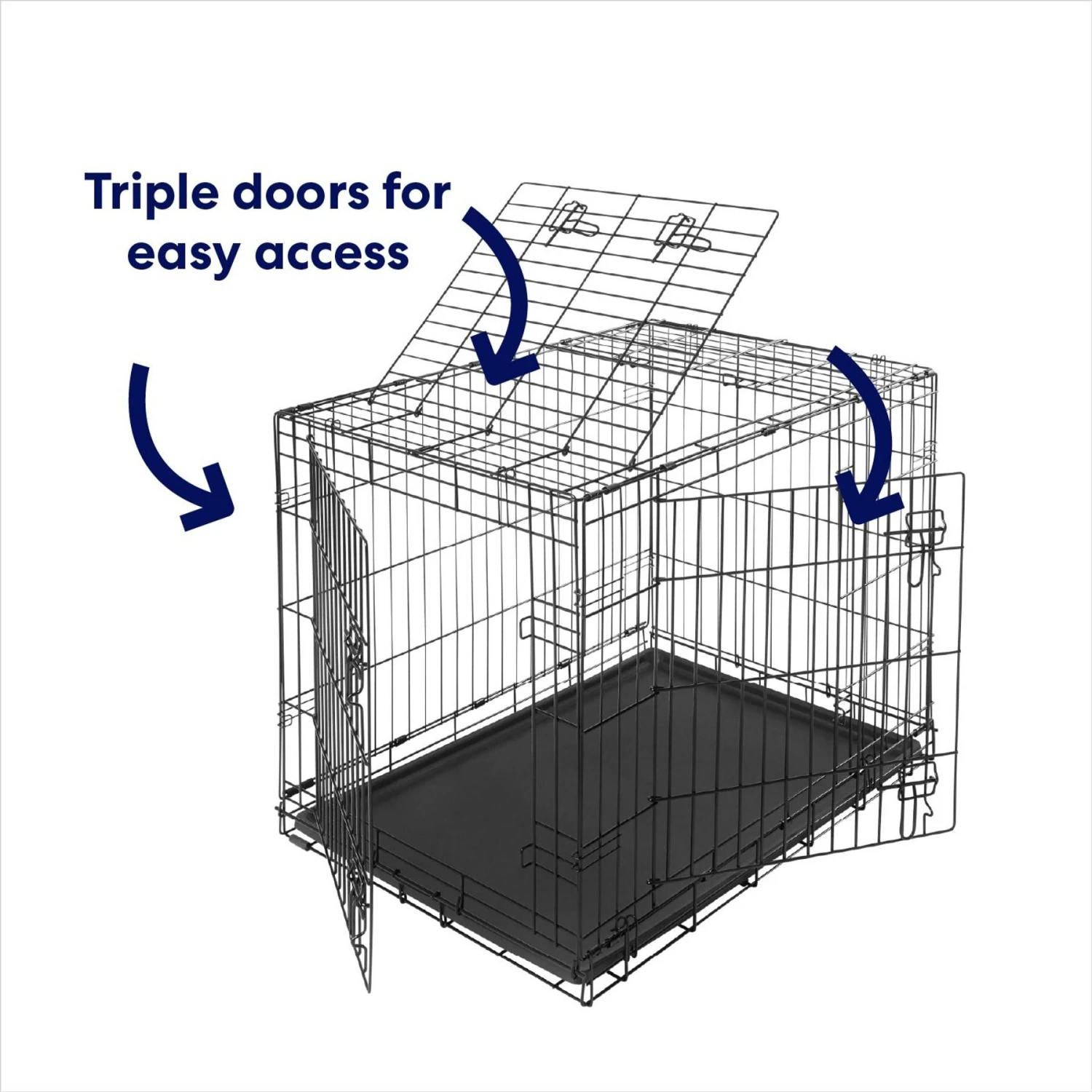 Triple doors for easy access